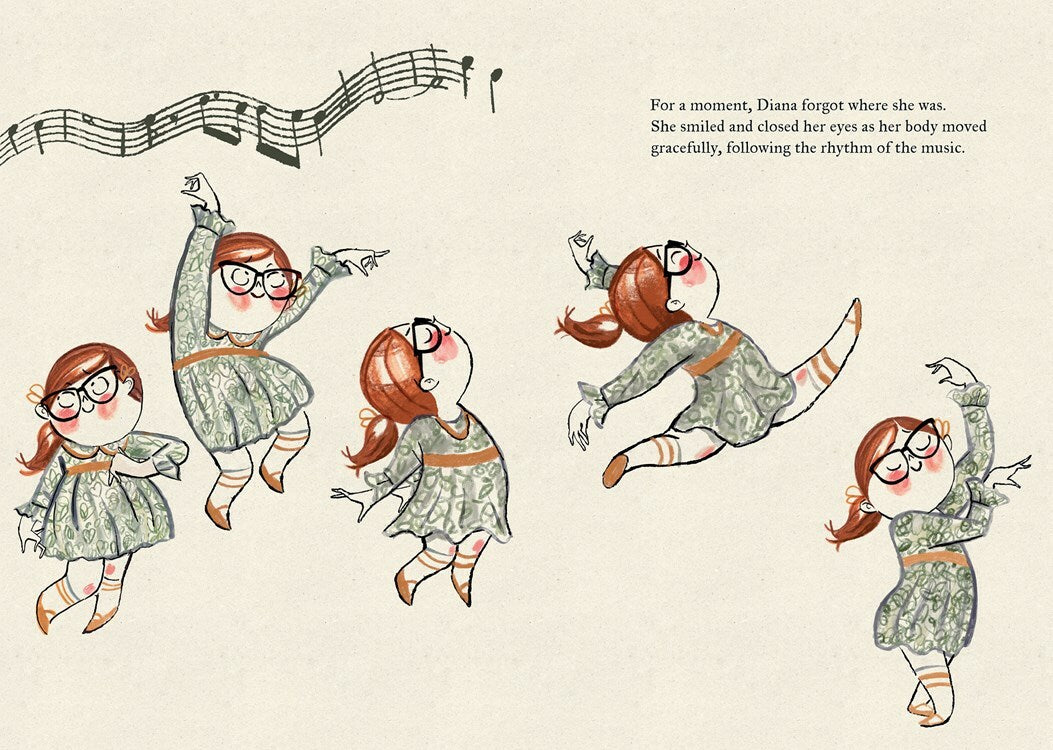 For a moment, Diana forgot where she was. She smiled and closed her eyes as her body moved gracefully, following the rhythm of the music.