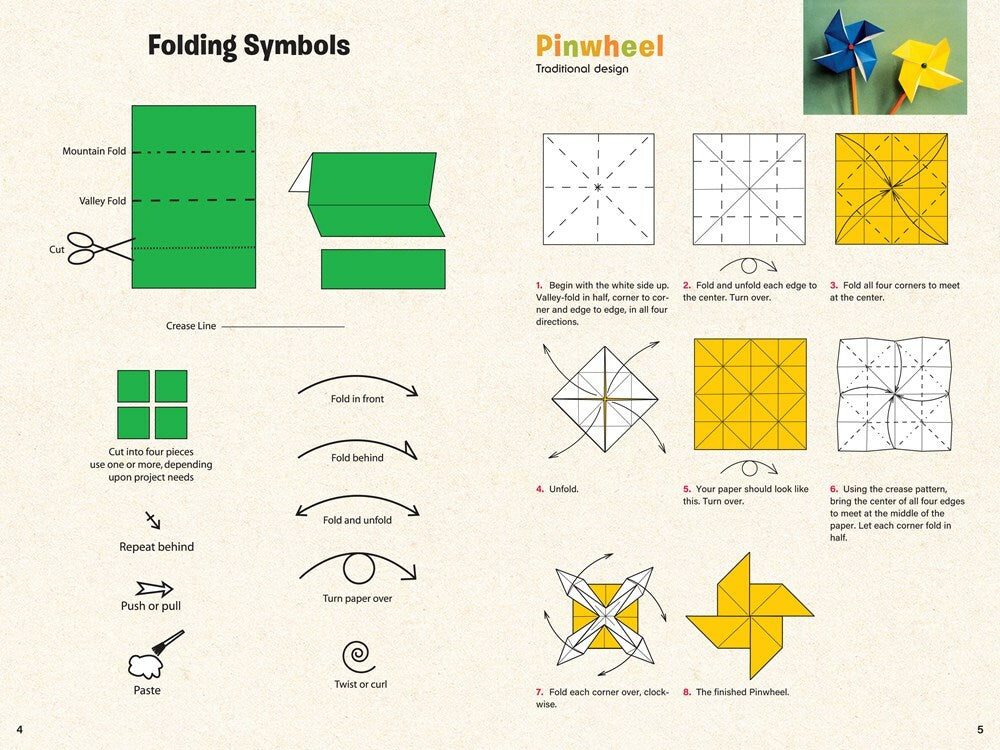 Folding Symbols

Mountain Fold

Valley Fold

Cut

Crease Line

Cut into four pieces use one or more, depending upon project needs

Repeat behind

Push or pull

Paste

Fold in front

Fold behind

Fold and unfold

Turn paper over

Twist or curl

4

Pinwheel
Traditional design

1. Begin with the white side up. Valley-fold in half, corner to corner and edge to edge, in all four directions.

2. Fold and unfold each edge to the center. Turn over.

3. Fold all four corners to meet at the center.

4. Unfold.

5. Your paper should look like this. Turn over.

6. Using the crease pattern, bring the center of all four edges to meet at the middle of the paper. Let each corner fold in half.

7. Fold each corner over, clockwise.

8. The finished Pinwheel.

5