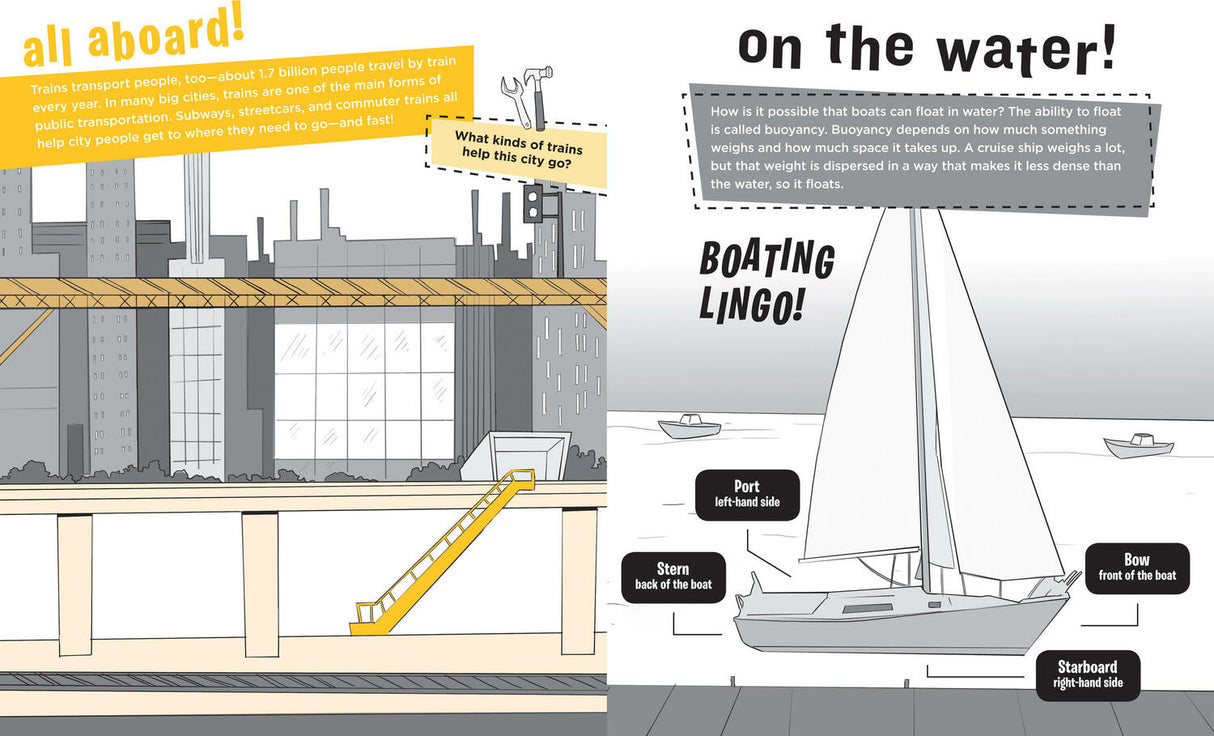 all aboard!

Trains transport people, too—about 1.7 billion people travel by train every year. In many big cities, trains are one of the main forms of public transportation. Subways, streetcars, and commuter trains all help city people get to where they need to go—and fast!

What kinds of trains help this city go?

on the water!

How is it possible that boats can float in water? The ability to float is called buoyancy. Buoyancy depends on how much something weighs and how much space it takes up. A cruise ship weighs a lot, but that weight is dispersed in a way that makes it less dense than the water, so it floats.

BOATING LINGO!

Port
left-hand side

Stern
back of the boat

Bow
front of the boat

Starboard
right-hand side